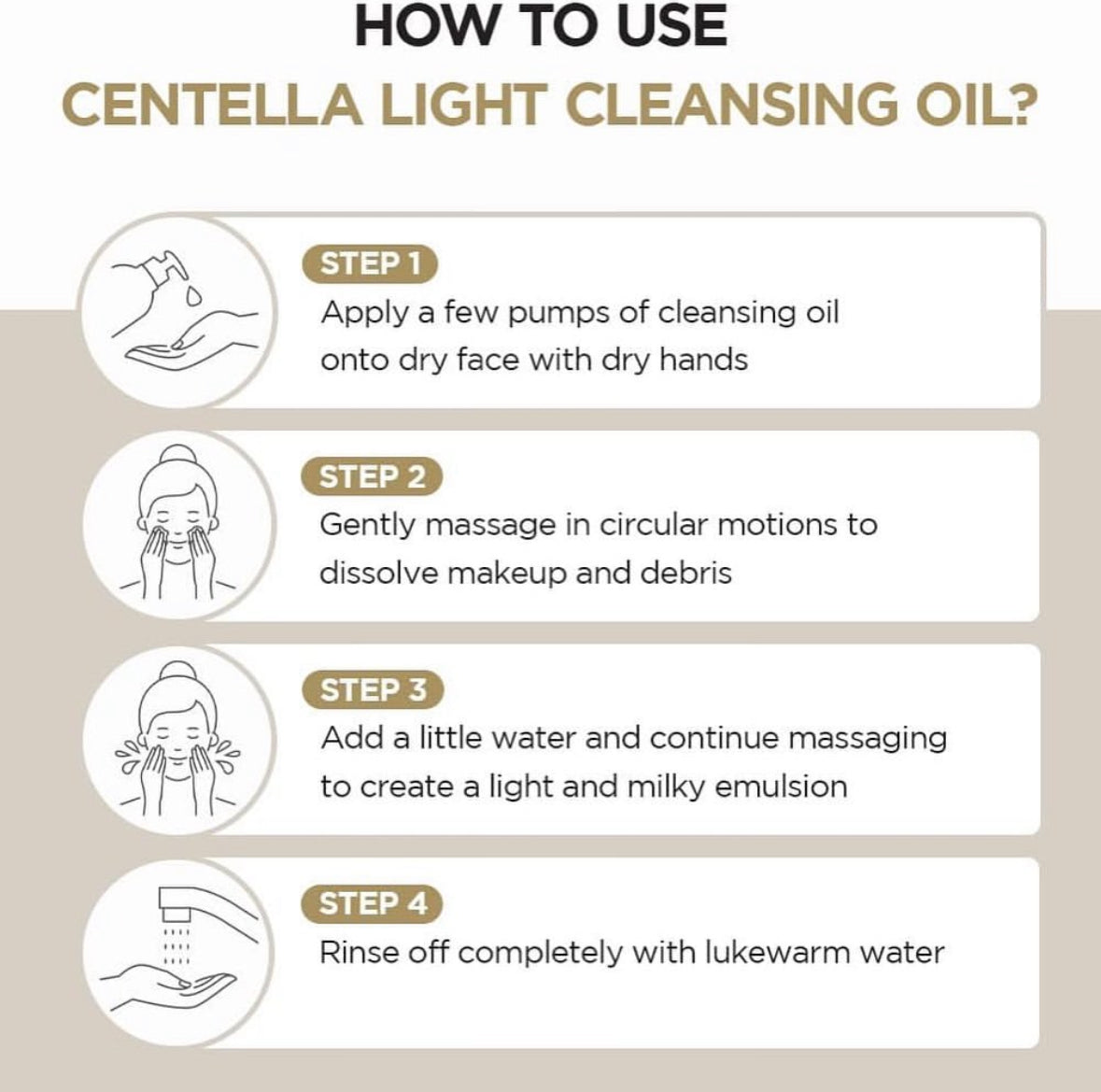 HOW TO USE
CENTELLA LIGHT CLEANSING OIL?

STEP 1
Apply a few pumps of cleansing oil onto dry face with dry hands

STEP 2
Gently massage in circular motions to dissolve makeup and debris

STEP 3
Add a little water and continue massaging to create a light and milky emulsion

STEP 4
Rinse off completely with lukewarm water