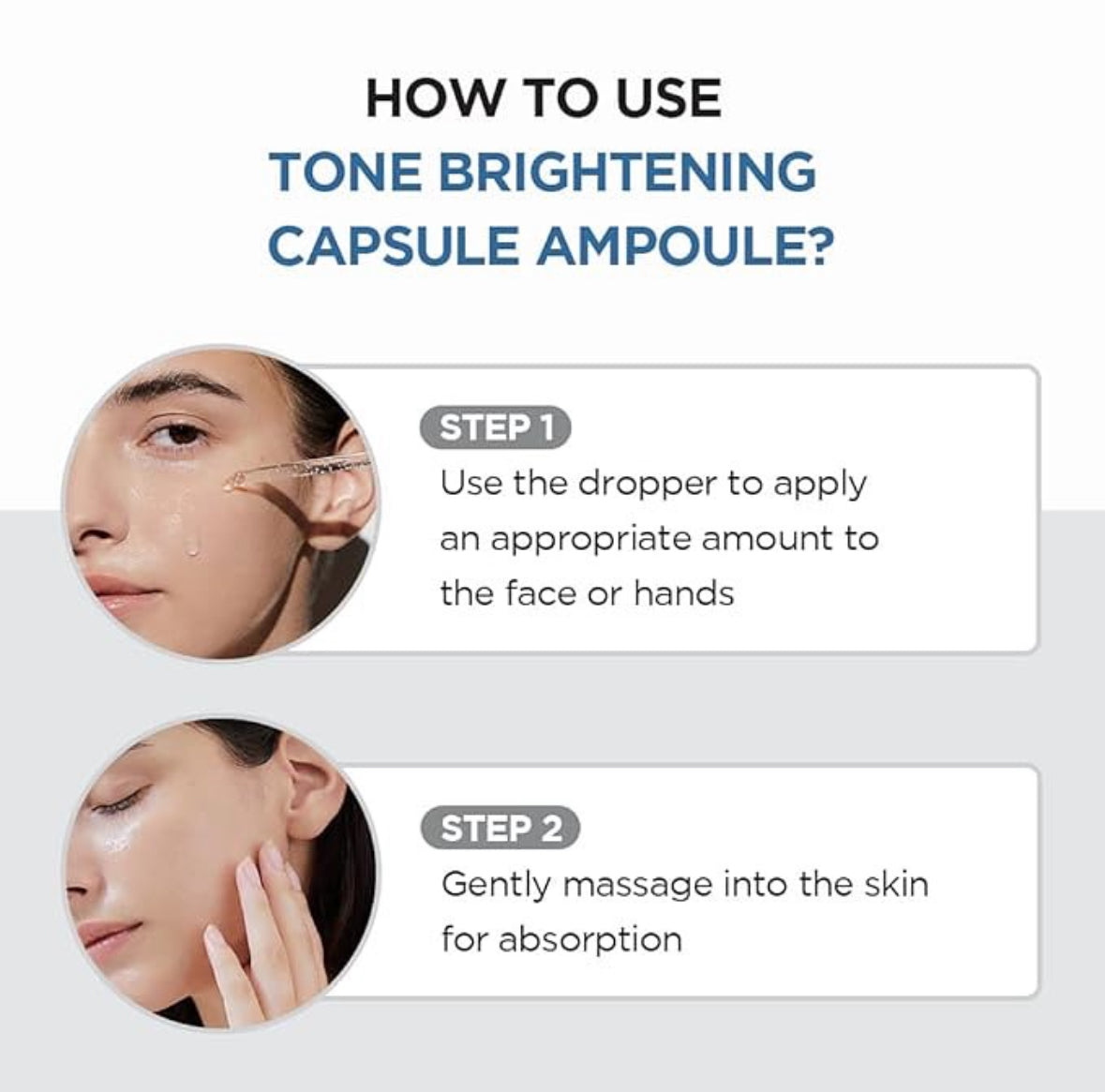 HOW TO USE
TONE BRIGHTENING CAPSULE AMPOULE?

STEP 1
Use the dropper to apply an appropriate amount to the face or hands

STEP 2
Gently massage into the skin for absorption