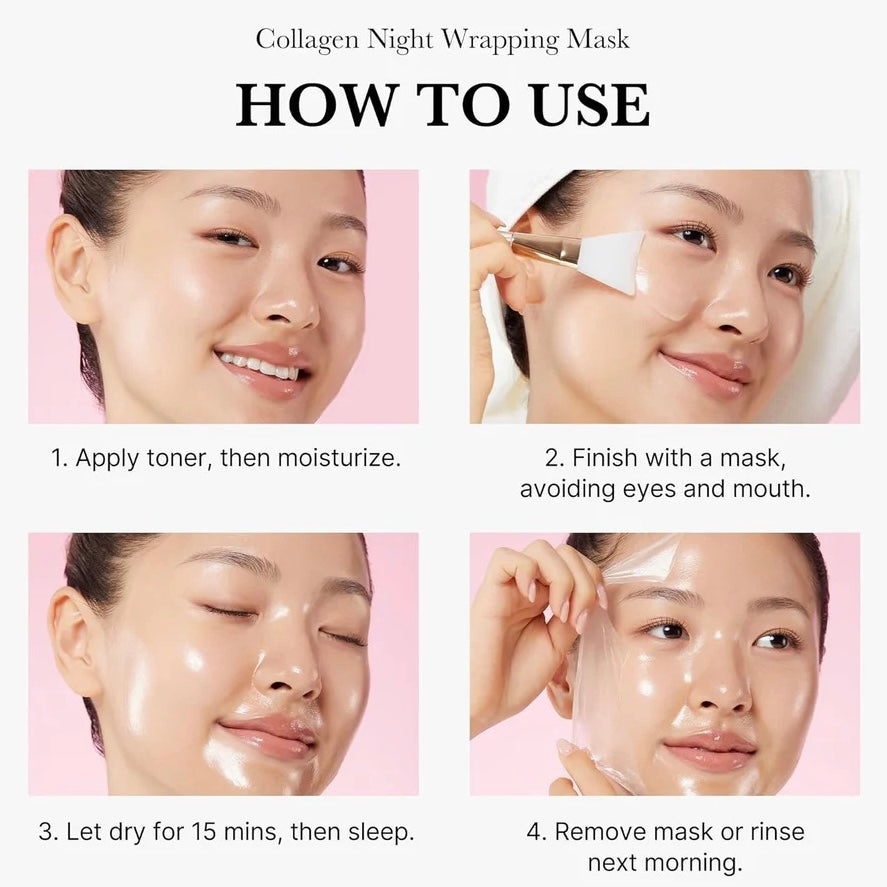 Collagen Night Wrapping Mask

HOW TO USE

1. Apply toner, then moisturize.

2. Finish with a mask, avoiding eyes and mouth.

3. Let dry for 15 mins, then sleep.

4. Remove mask or rinse next morning.